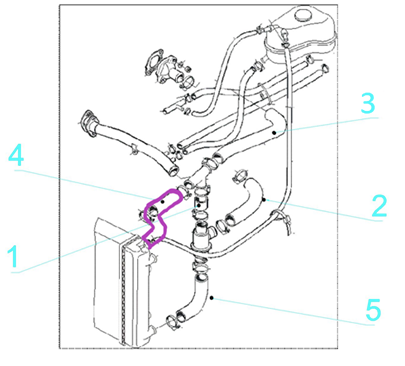 3
4
2
1
5