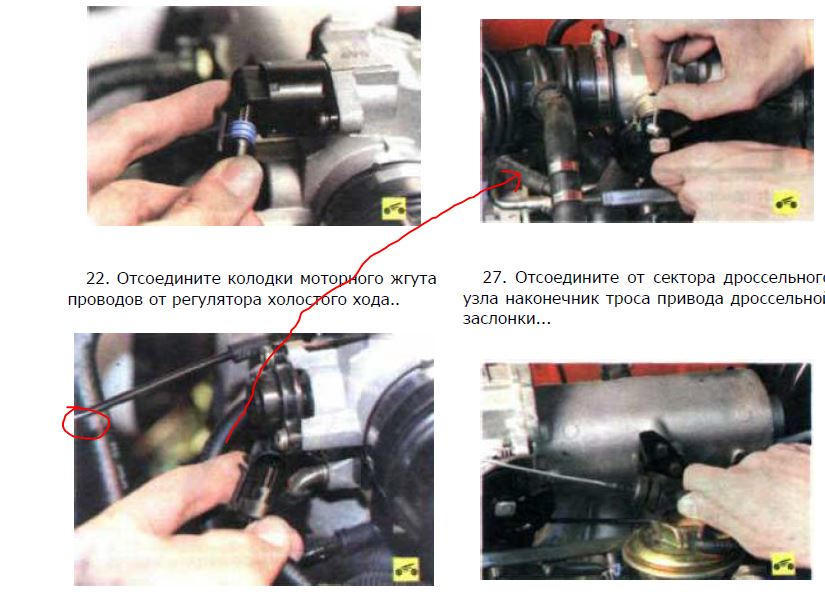 22. Отсоедините колодки моторного жгута проводов от регулятора холостого хода..

27. Отсоедините от сектора дроссельного узла наконечник троса привода дроссельной заслонки...