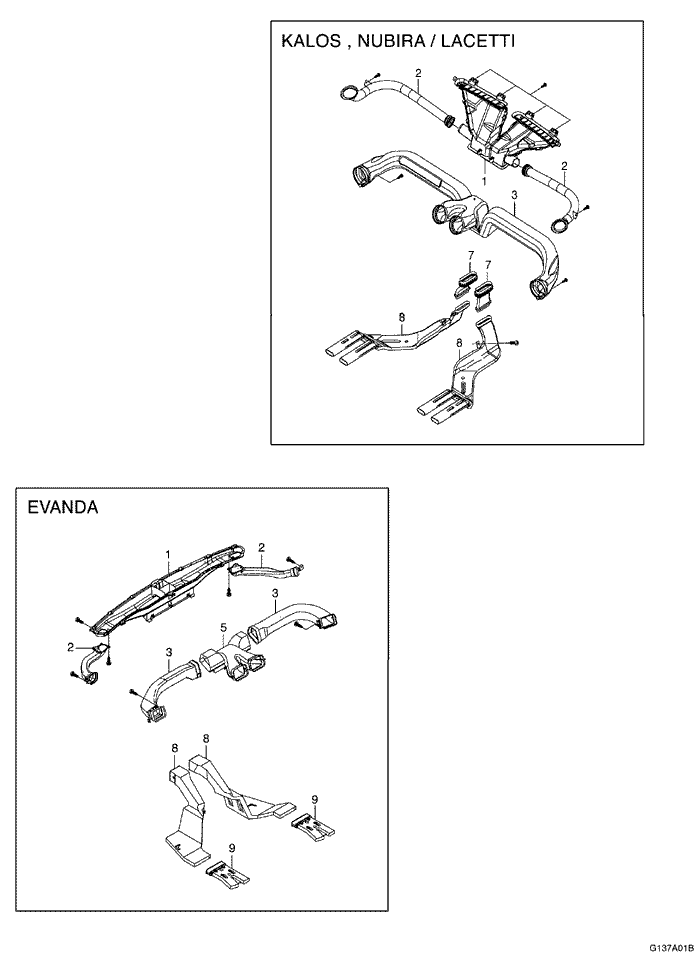 KALOS , NUBIRA / LACETTI

2
1
2
3
7
7
8
8

EVANDA

1
2
3
5
2
3
8
8
9
9

G137A01B