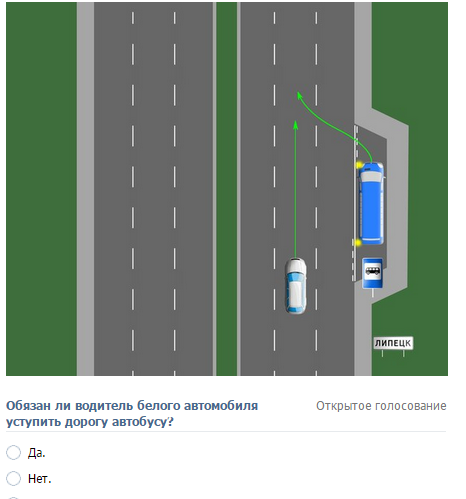 ЛИПЕЦК

Обязан ли водитель белого автомобиля уступить дорогу автобусу?

Открытое голосование

Да.

Нет.