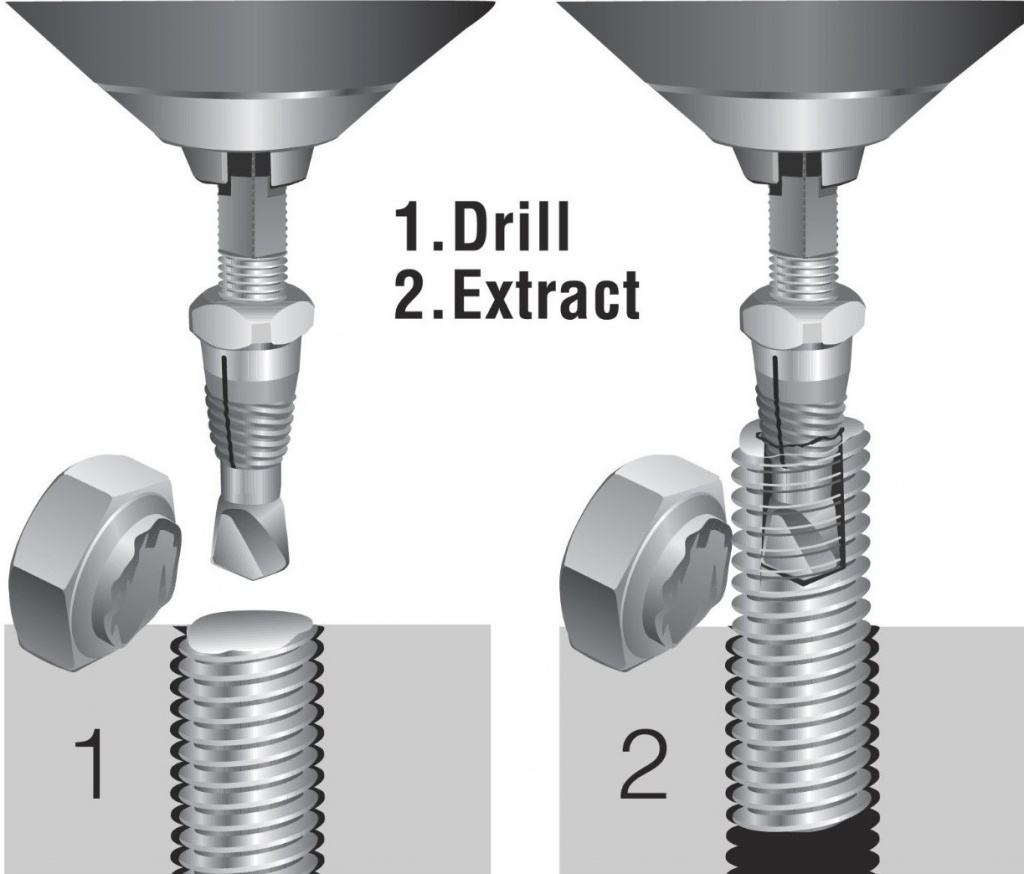 1.Drill
2.Extract

1

2