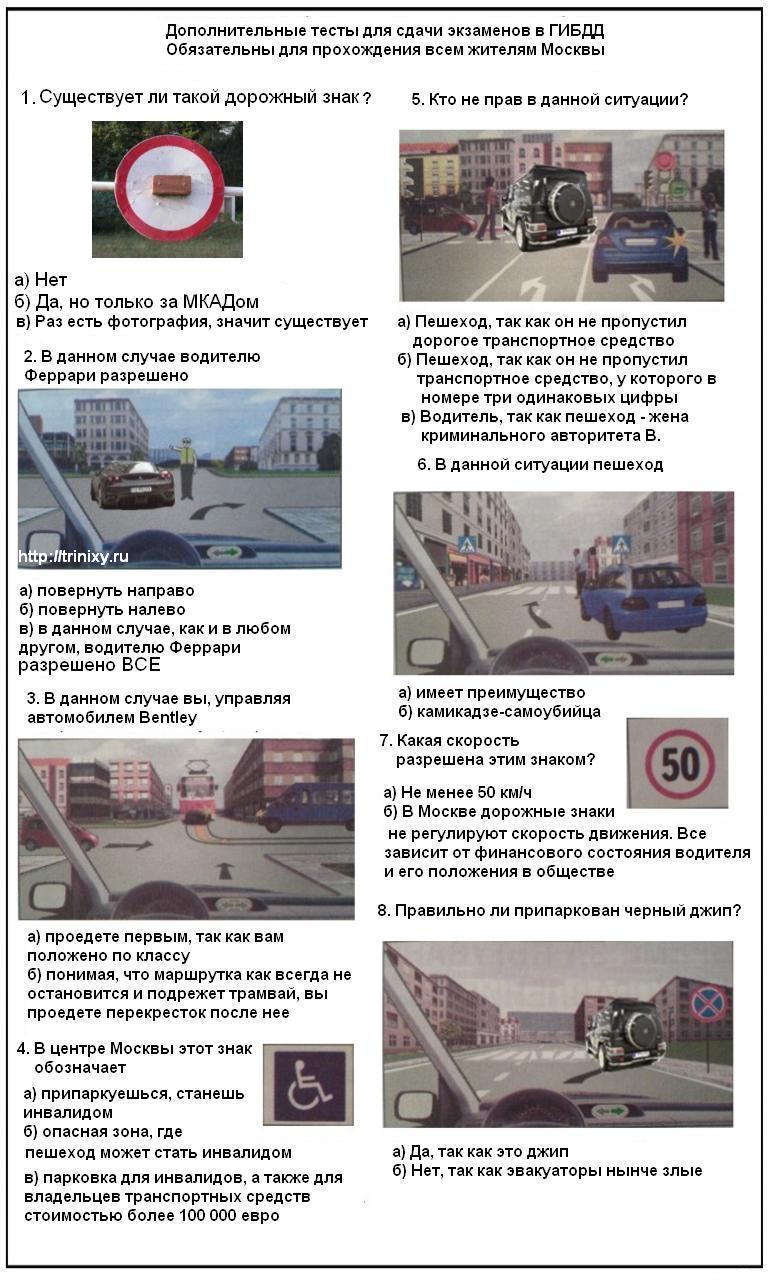 Дополнительные тесты для сдачи экзаменов в ГИБДД
Обязательны для прохождения всем жителям Москвы

1. Существует ли такой дорожный знак ?

а) Нет
б) Да, но только за МКАДом
в) Раз есть фотография, значит существует

2. В данном случае водителю Феррари разрешено

http://trinixy.ru

а) повернуть направо
б) повернуть налево
в) в данном случае, как и в любом другом, водителю Феррари разрешено ВСЕ

3. В данном случае вы, управляя автомобилем Bentley

а) проедете первым, так как вам положено по классу
б) понимая, что маршрутка как всегда не остановится и подрежет трамвай, вы проедете перекресток после нее

4. В центре Москвы этот знак обозначает

а) припаркуешься, станешь инвалидом
б) опасная зона, где пешеход может стать инвалидом
в) парковка для инвалидов, а также для владельцев транспортных средств стоимостью более 100 000 евро

5. Кто не прав в данной ситуации?

а) Пешеход, так как он не пропустил дорогое транспортное средство
б) Пешеход, так как он не пропустил транспортное средство, у которого в номере три одинаковых цифры
в) Водитель, так как пешеход - жена криминального авторитета В.

6. В данной ситуации пешеход

а) имеет преимущество
б) камикадзе-самоубийца

7. Какая скорость разрешена этим знаком?

50

а) Не менее 50 км/ч
б) В Москве дорожные знаки не регулируют скорость движения. Все зависит от финансового состояния водителя и его положения в обществе

8. Правильно ли припаркован черный джип?

а) Да, так как это джип
б) Нет, так как эвакуаторы нынче злые