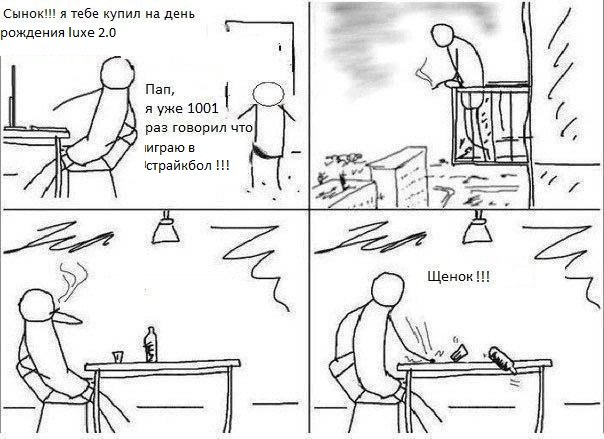 Сынок!!! я тебе купил на день рождения luxe 2.0

Пап, я уже 1001 раз говорил что играю в страйкбол !!!

Щенок !!!