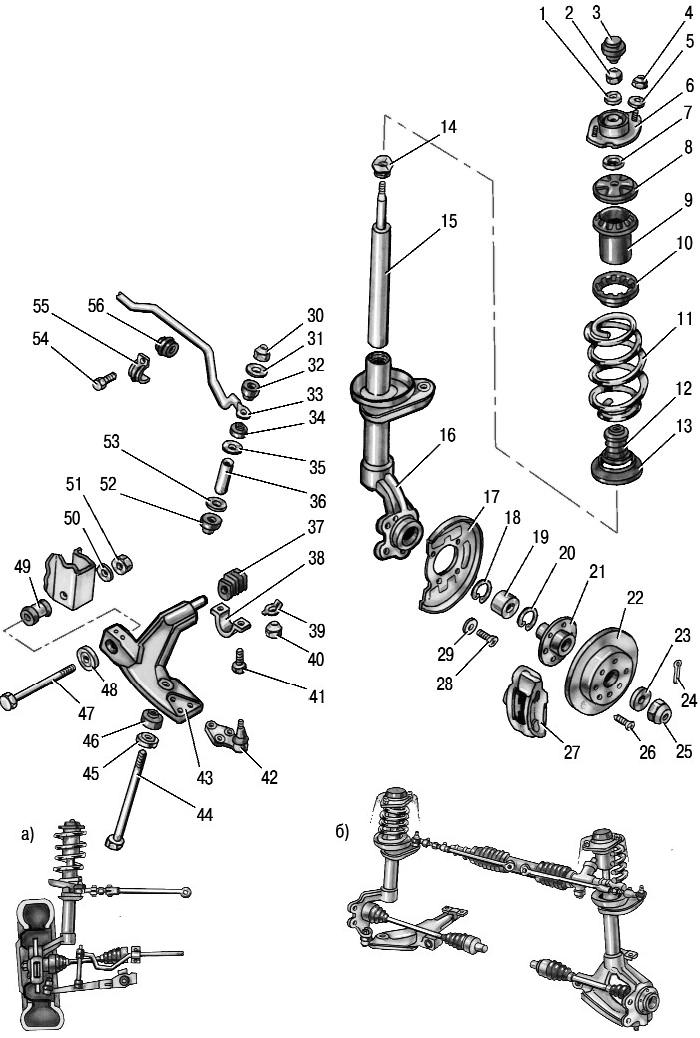 1 2 3 4 5 6 7 8 9 10 11 12 13 14 15 16 17 18 19 20 21 22 23 24 25 26 27 28 29 30 31 32 33 34 35 36 37 38 39 40 41 42 43 44 45 46 47 48 49 50 51 52 53 54 55 56

а)

б)