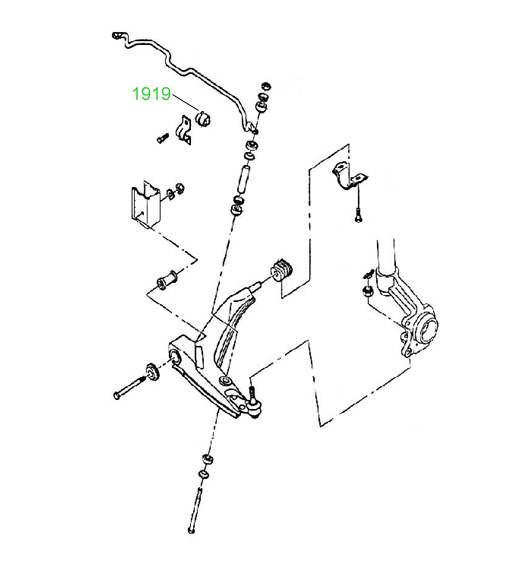 1919