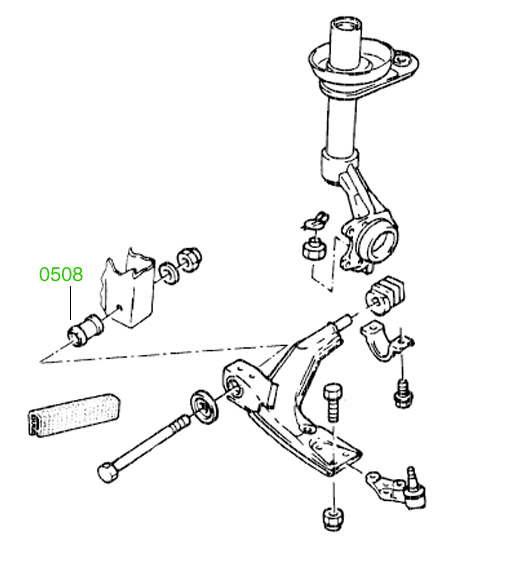 0508