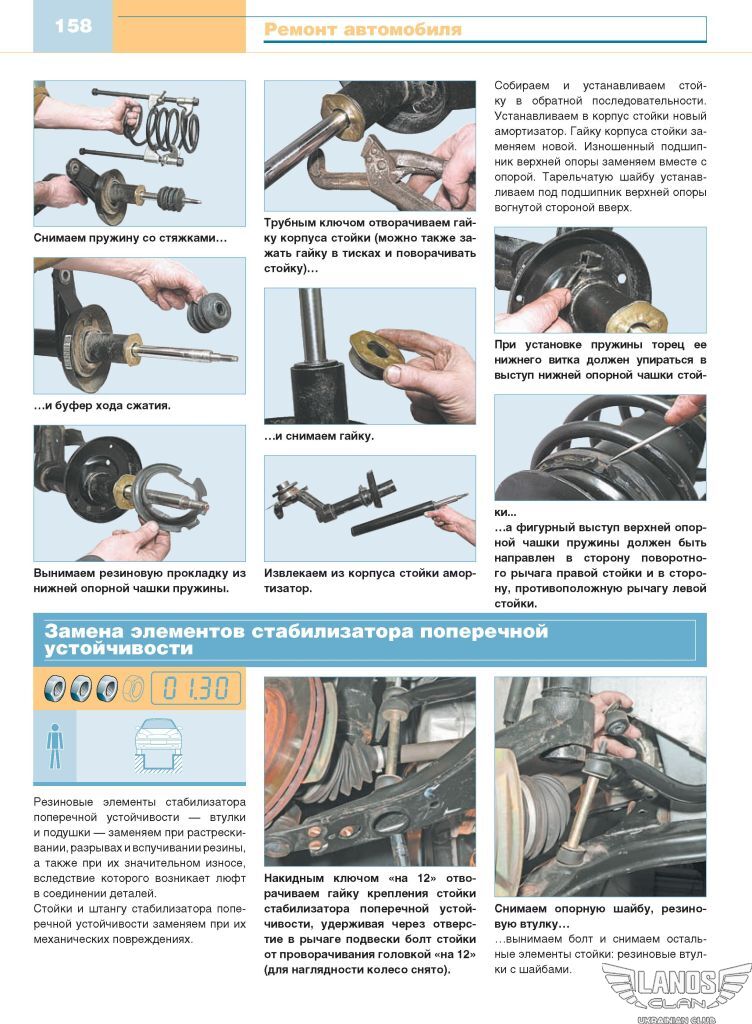 158

Ремонт автомобиля

Снимаем пружину со стяжками…

…и буфер хода сжатия.

Вынимаем резиновую прокладку из нижней опорной чашки пружины.

Трубным ключом отворачиваем гайку корпуса стойки (можно также зажать гайку в тисках и поворачивать стойку)…

…и снимаем гайку.

Извлекаем из корпуса стойки амортизатор.

Собираем и устанавливаем стойку в обратной последовательности. Устанавливаем в корпус стойки новый амортизатор. Гайку корпуса стойки заменяем новой. Изношенный подшипник верхней опоры заменяем вместе с опорой. Тарельчатую шайбу устанавливаем под подшипник верхней опоры вогнутой стороной вверх.

При установке пружины торец ее нижнего витка должен упираться в выступ нижней опорной чашки стойки...

…а фигурный выступ верхней опорной чашки пружины должен быть направлен в сторону поворотного рычага правой стойки и в сторону, противоположную рычагу левой стойки.

Замена элементов стабилизатора поперечной устойчивости

01.30

Резиновые элементы стабилизатора поперечной устойчивости — втулки и подушки — заменяем при растрескивании, разрывах и вспучивании резины, а также при их значительном износе, вследствие которого возникает люфт в соединении деталей.
Стойки и штангу стабилизатора поперечной устойчивости заменяем при их механических повреждениях.

Накидным ключом «на 12» отворачиваем гайку крепления стойки стабилизатора поперечной устойчивости, удерживая через отверстие в рычаге подвески болт стойки от проворачивания головкой «на 12» (для наглядности колесо снято).

Снимаем опорную шайбу, резиновую втулку…
…вынимаем болт и снимаем остальные элементы стойки: резиновые втулки с шайбами.

LANDS CLAN UKRAINIAN CLUB