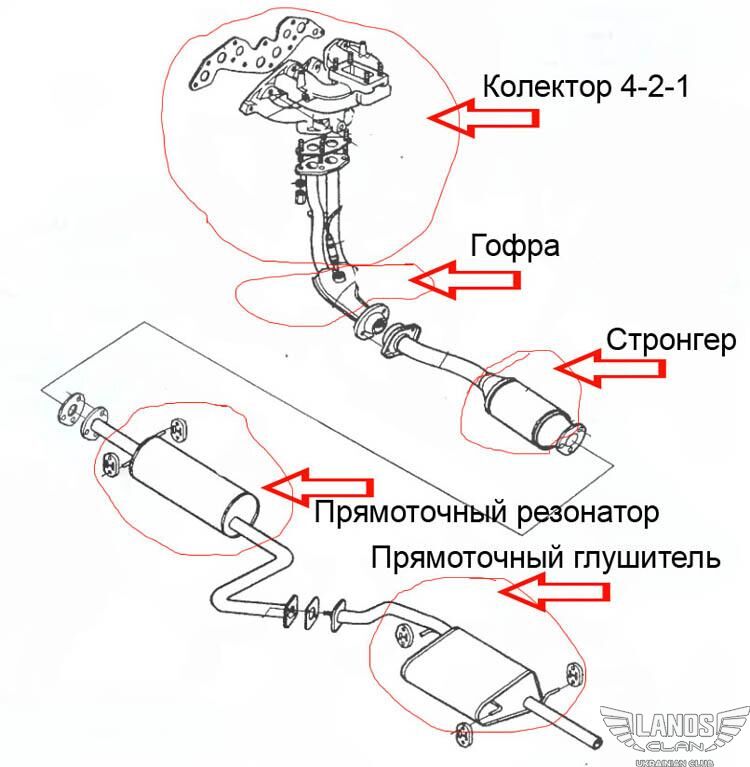 Колектор 4-2-1

Гофра

Стронгер

Прямоточный резонатор

Прямоточный глушитель

LANOS CLAN UKRAINIAN CLUB