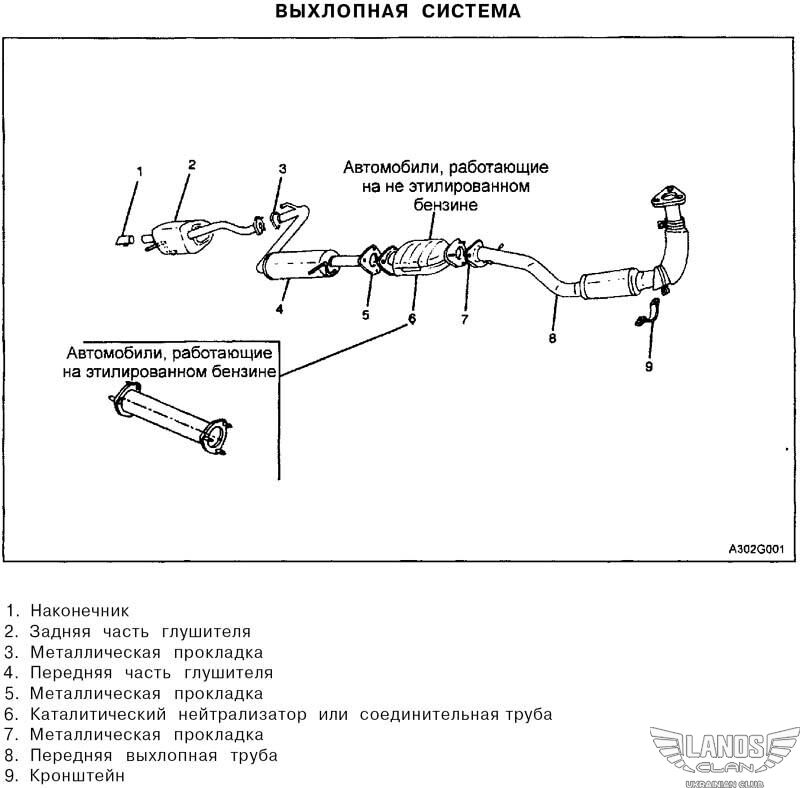 ВЫХЛОПНАЯ СИСТЕМА

1

2

3

Автомобили, работающие на не этилированном бензине

4

5

6

7

8

9

Автомобили, работающие на этилированном бензине

A302G001

1. Наконечник
2. Задняя часть глушителя
3. Металлическая прокладка
4. Передняя часть глушителя
5. Металлическая прокладка
6. Каталитический нейтрализатор или соединительная труба
7. Металлическая прокладка
8. Передняя выхлопная труба
9. Кронштейн

LANOS CLAN UKRAINIAN CLUB